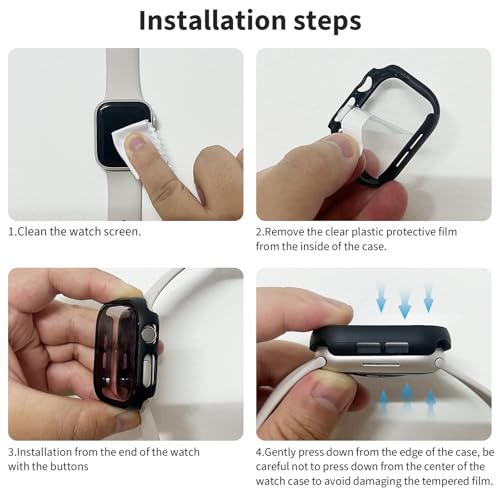 Installation steps

1.Clean the watch screen.

2.Remove the clear plastic protective film from the inside of the case.

3.Installation from the end of the watch with the buttons

4.Gently press down from the edge of the case, be careful not to press down from the center of the watch case to avoid damaging the tempered film.