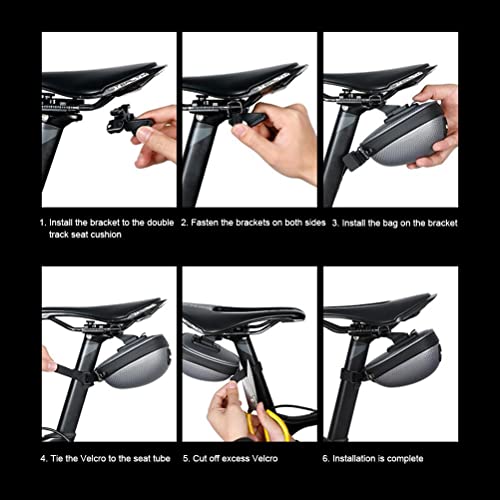 1. Install the bracket to the double track seat cushion

2. Fasten the brackets on both sides

3. Install the bag on the bracket

4. Tie the Velcro to the seat tube

5. Cut off excess Velcro

6. Installation is complete