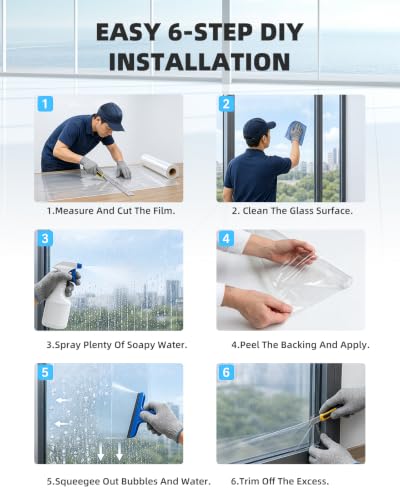 EASY 6-STEP DIY INSTALLATION

1

1.Measure And Cut The Film.

2

2. Clean The Glass Surface.

3

3.Spray Plenty Of Soapy Water.

4

4.Peel The Backing And Apply.

5

5.Squeegee Out Bubbles And Water.

6

6.Trim Off The Excess.