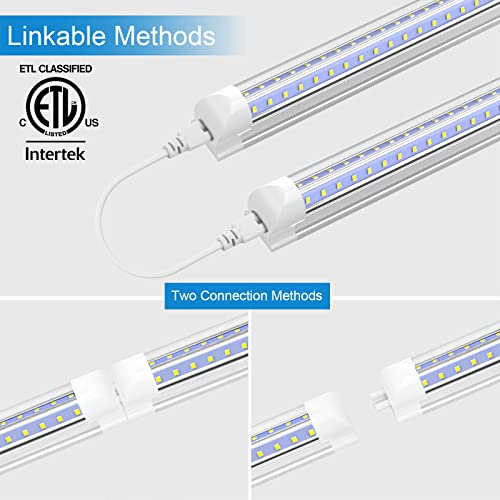 Linkable Methods

ETL CLASSIFIED

C ETL US
LISTED

Intertek

Two Connection Methods