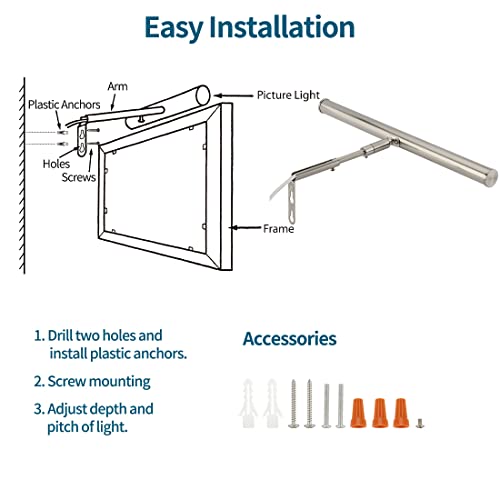 Easy Installation

Arm

Plastic Anchors

Picture Light

Holes

Screws

Frame

1. Drill two holes and install plastic anchors.

2. Screw mounting

3. Adjust depth and pitch of light.

Accessories