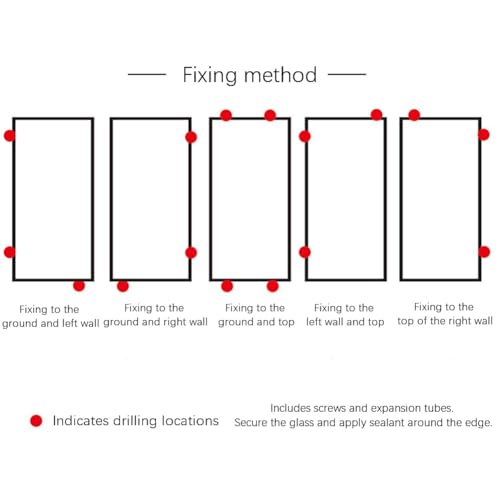 Fixing method

Fixing to the ground and left wall

Fixing to the ground and right wall

Fixing to the ground and top

Fixing to the left wall and top

Fixing to the top of the right wall

Indicates drilling locations

Includes screws and expansion tubes.
Secure the glass and apply sealant around the edge.