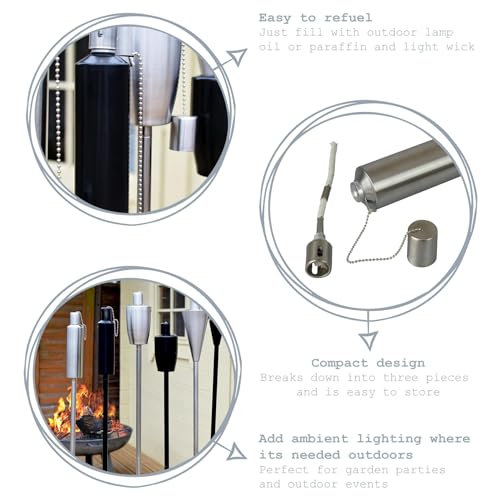 Easy to refuel
Just fill with outdoor lamp oil or paraffin and light wick

Compact design
Breaks down into three pieces and is easy to store

Add ambient lighting where its needed outdoors
Perfect for garden parties and outdoor events