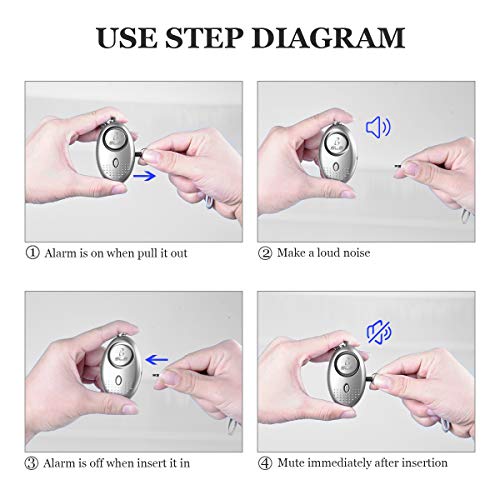 USE STEP DIAGRAM

① Alarm is on when pull it out

② Make a loud noise

③ Alarm is off when insert it in

④ Mute immediately after insertion