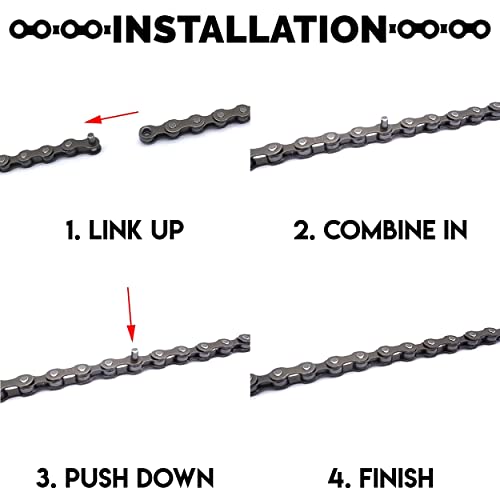 INSTALLATION

1. LINK UP

2. COMBINE IN

3. PUSH DOWN

4. FINISH