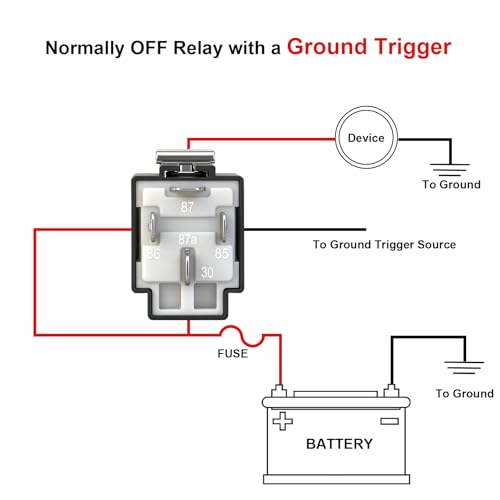 Normally OFF Relay with a Ground Trigger

Device

To Ground

87

87a

86

85

30

To Ground Trigger Source

FUSE

To Ground

BATTERY