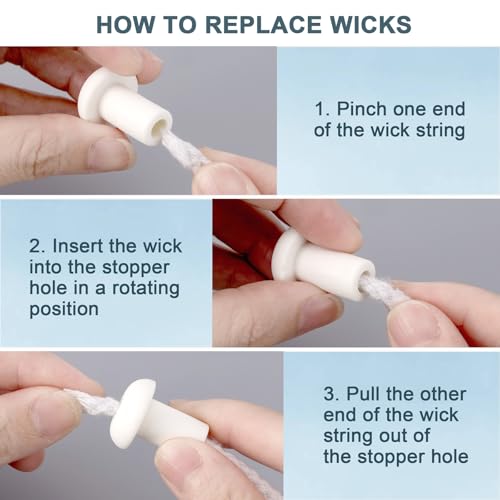 HOW TO REPLACE WICKS

1. Pinch one end of the wick string

2. Insert the wick into the stopper hole in a rotating position

3. Pull the other end of the wick string out of the stopper hole