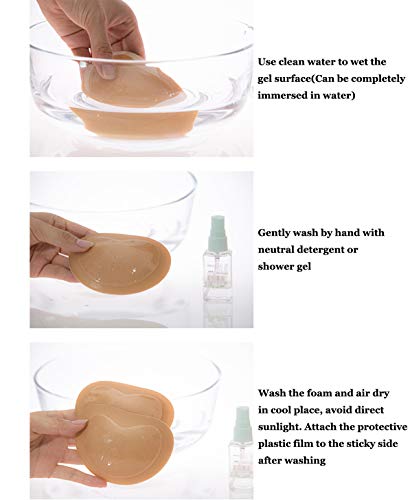 Use clean water to wet the gel surface(Can be completely immersed in water)

Gently wash by hand with neutral detergent or shower gel

Wash the foam and air dry in cool place, avoid direct sunlight. Attach the protective plastic film to the sticky side after washing