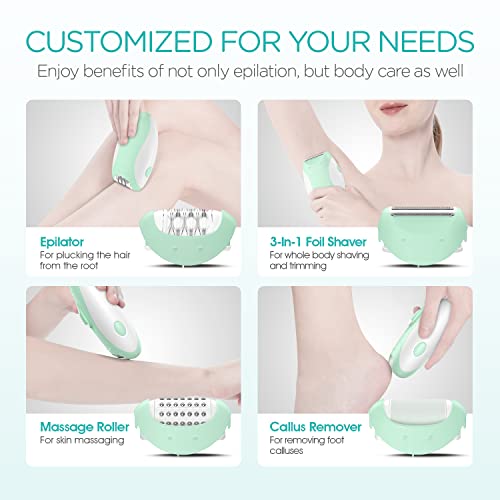 CUSTOMIZED FOR YOUR NEEDS

Enjoy benefits of not only epilation, but body care as well

Epilator
For plucking the hair from the root

3-In-1 Foil Shaver
For whole body shaving and trimming

Massage Roller
For skin massaging

Callus Remover
For removing foot calluses