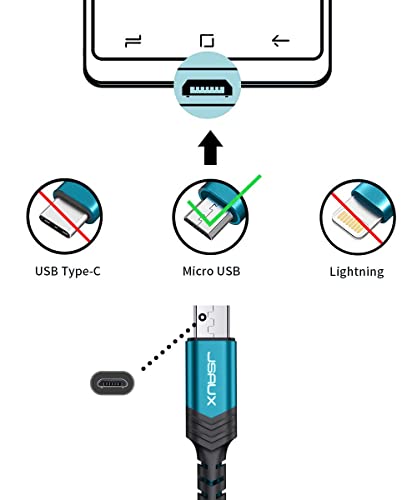 USB Type-C

Micro USB

Lightning

JSAUX