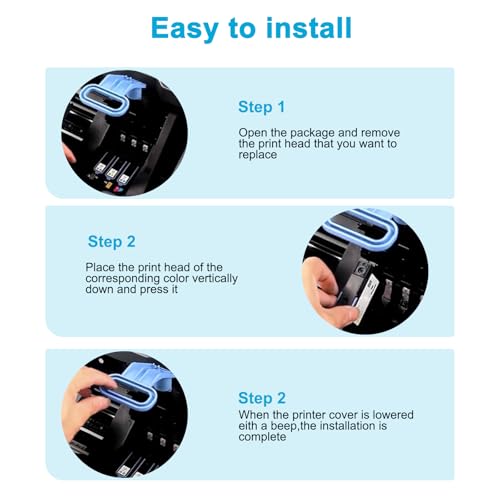 Easy to install

Step 1

Open the package and remove the print head that you want to replace

Step 2

Place the print head of the corresponding color vertically down and press it

Step 2

When the printer cover is lowered eith a beep,the installation is complete