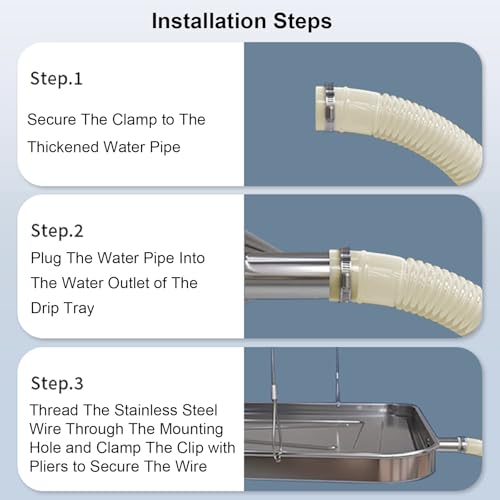 Installation Steps

Step.1

Secure The Clamp to The Thickened Water Pipe

Step.2

Plug The Water Pipe Into The Water Outlet of The Drip Tray

Step.3

Thread The Stainless Steel Wire Through The Mounting Hole and Clamp The Clip with Pliers to Secure The Wire