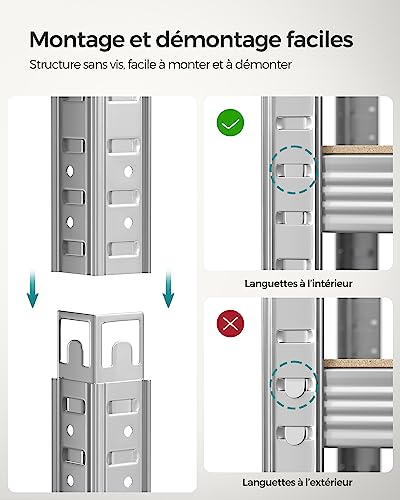 Montage et démontage faciles

Structure sans vis, facile à monter et à démonter

Languettes à l'intérieur

Languettes à l'extérieur