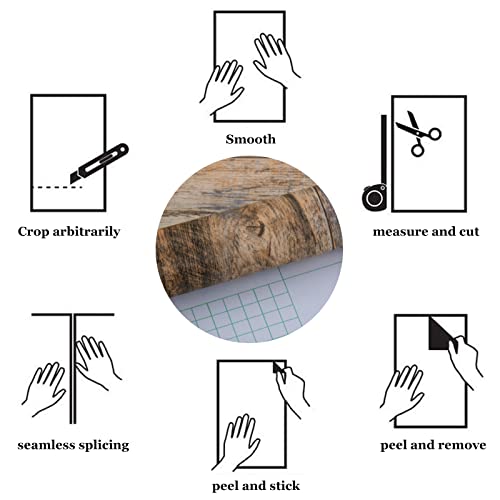 Smooth

Crop arbitrarily

measure and cut

seamless splicing

peel and stick

peel and remove