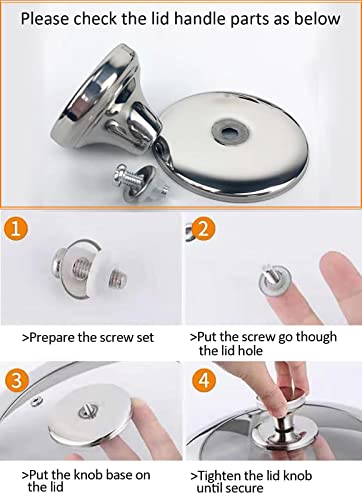 Please check the lid handle parts as below

1

>Prepare the screw set

2

>Put the screw go though the lid hole

3

>Put the knob base on the lid

4

>Tighten the lid knob until secure