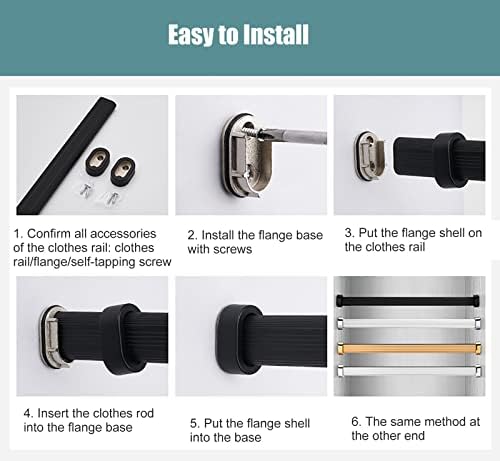 Easy to Install

1. Confirm all accessories of the clothes rail: clothes rail/flange/self-tapping screw

2. Install the flange base with screws

3. Put the flange shell on the clothes rail

4. Insert the clothes rod into the flange base

5. Put the flange shell into the base

6. The same method at the other end