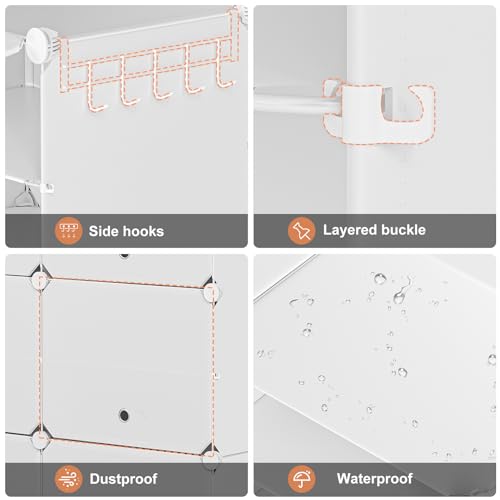 Side hooks

Layered buckle

Dustproof

Waterproof