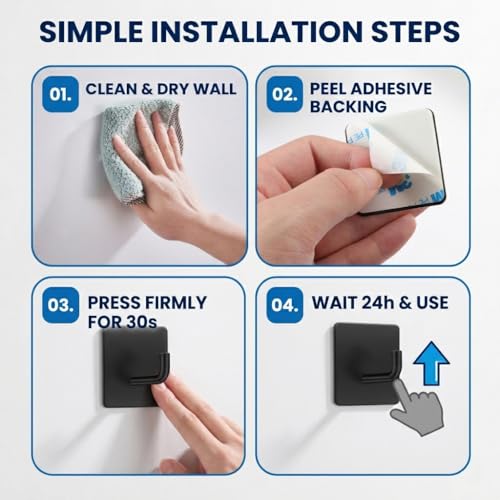 SIMPLE INSTALLATION STEPS

01. CLEAN & DRY WALL

02. PEEL ADHESIVE BACKING

03. PRESS FIRMLY FOR 30s

04. WAIT 24h & USE