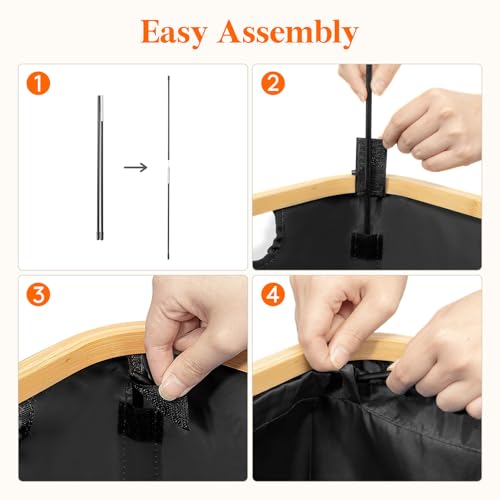 Easy Assembly

1

2

3

4