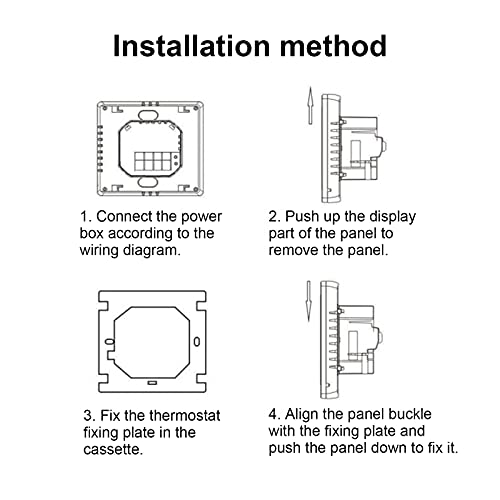 Installation method

1. Connect the power box according to the wiring diagram.

2. Push up the display part of the panel to remove the panel.

3. Fix the thermostat fixing plate in the cassette.

4. Align the panel buckle with the fixing plate and push the panel down to fix it.