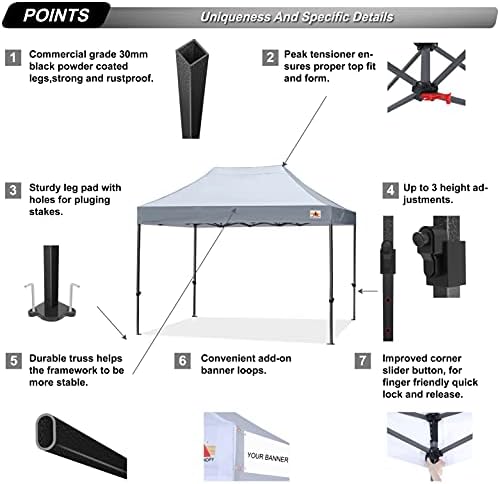 POINTS

Uniqueness And Specific Details

1 Commercial grade 30mm black powder coated legs,strong and rustproof.

2 Peak tensioner ensures proper top fit and form.

3 Sturdy leg pad with holes for pluging stakes.

4 Up to 3 height adjustments.

5 Durable truss helps the framework to be more stable.

6 Convenient add-on banner loops.

7 Improved corner slider button, for finger friendly quick lock and release.

YOUR BANNER