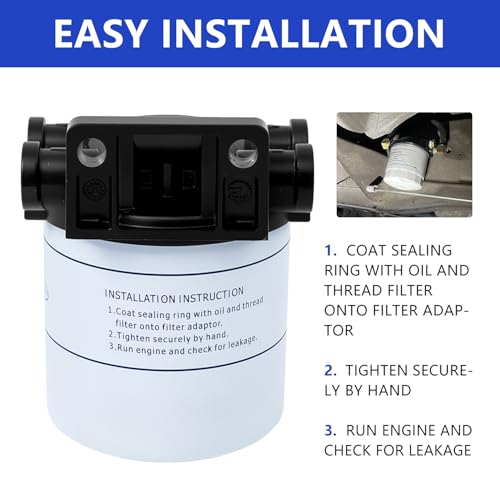 EASY INSTALLATION

INSTALLATION INSTRUCTION
1.Coat sealing ring with oil and thread filter onto filter adaptor.
2.Tighten securely by hand.
3.Run engine and check for leakage.

1. COAT SEALING RING WITH OIL AND THREAD FILTER ONTO FILTER ADAPTOR

2. TIGHTEN SECURELY BY HAND

3. RUN ENGINE AND CHECK FOR LEAKAGE