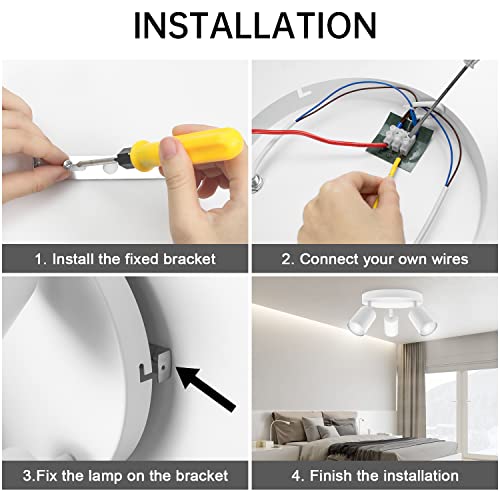 INSTALLATION

1. Install the fixed bracket

2. Connect your own wires

3.Fix the lamp on the bracket

4. Finish the installation