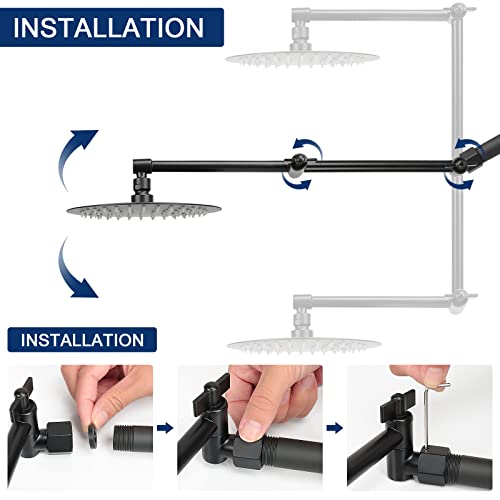 INSTALLATION

INSTALLATION