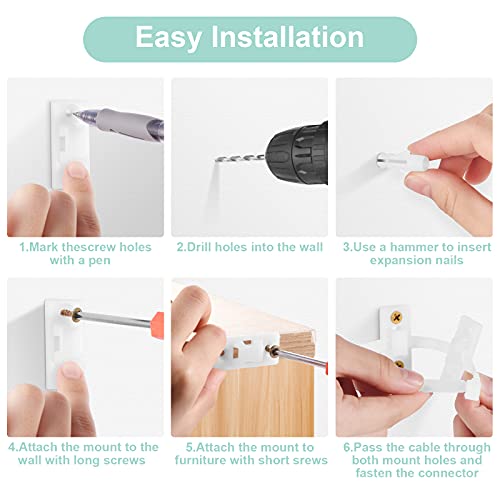 Easy Installation

1.Mark thescrew holes with a pen

2.Drill holes into the wall

3.Use a hammer to insert expansion nails

4.Attach the mount to the wall with long screws

5.Attach the mount to furniture with short srews

6.Pass the cable through both mount holes and fasten the connector