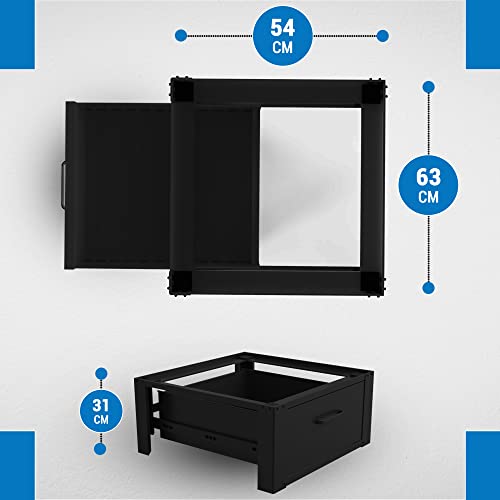 54
CM

63
CM

31
CM