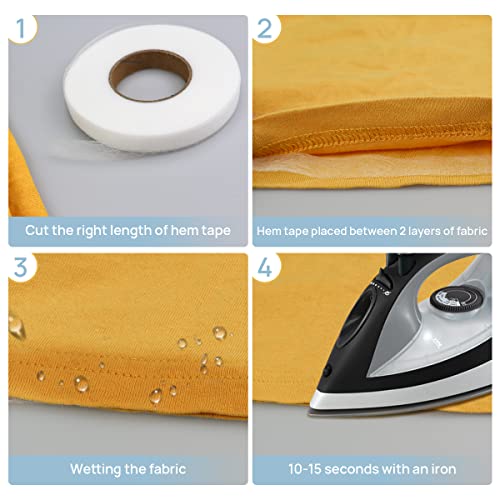 1

Cut the right length of hem tape

2

Hem tape placed between 2 layers of fabric

3

Wetting the fabric

4

10-15 seconds with an iron