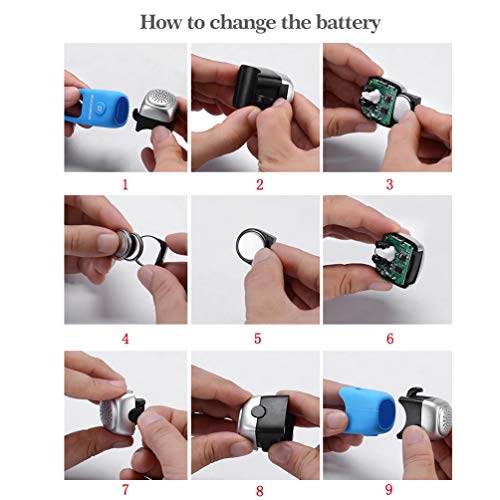 How to change the battery

1

2

3

4

5

6

7

8

9