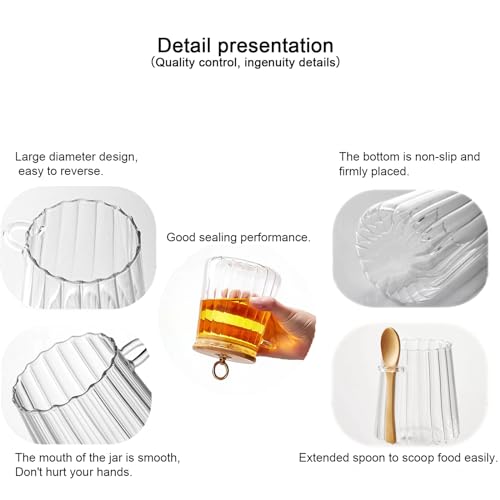 Detail presentation
(Quality control, ingenuity details)

Large diameter design, easy to reverse.

The bottom is non-slip and firmly placed.

Good sealing performance.

The mouth of the jar is smooth, Don't hurt your hands.

Extended spoon to scoop food easily.