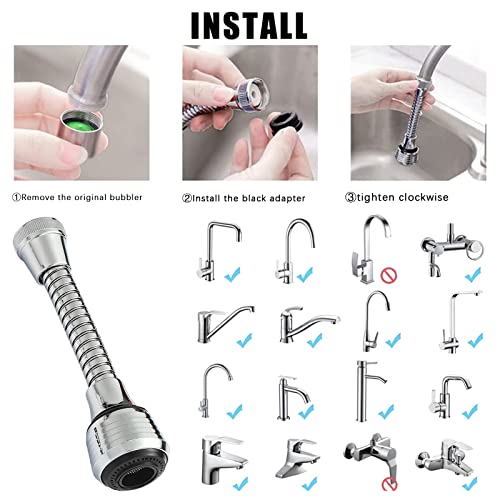 INSTALL

①Remove the original bubbler

②Install the black adapter

③tighten clockwise