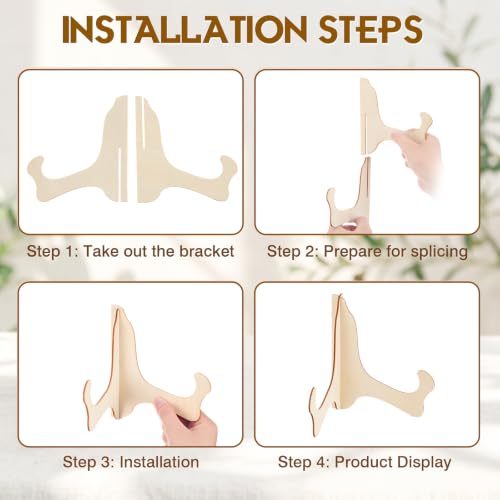 INSTALLATION STEPS

Step 1: Take out the bracket

Step 2: Prepare for splicing

Step 3: Installation

Step 4: Product Display