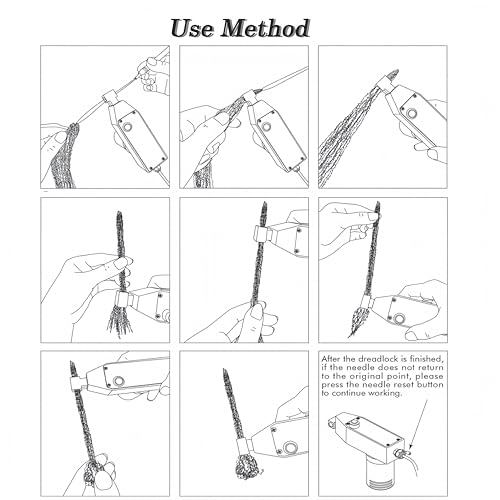 Use Method

After the dreadlock is finished, if the needle does not return to the original point, please press the needle reset button to continue working.