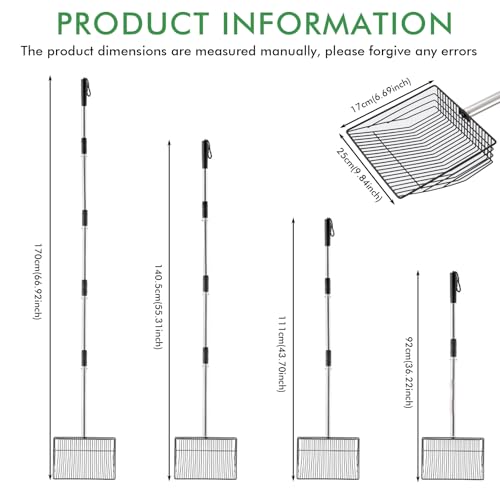 PRODUCT INFORMATION

The product dimensions are measured manually, please forgive any errors

17cm(6.69inch)

25cm(9.84inch)

170cm(66.92inch)

140.5cm(55.31inch)

111cm(43.70inch)

92cm(36.22inch)