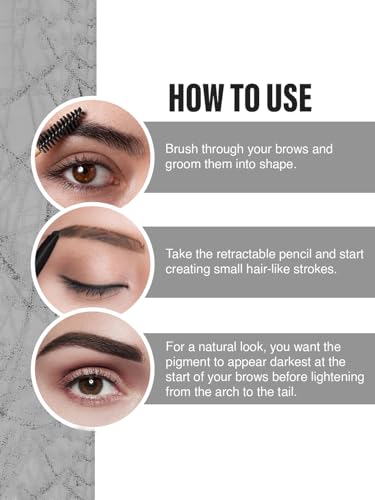 HOW TO USE

Brush through your brows and groom them into shape.

Take the retractable pencil and start creating small hair-like strokes.

For a natural look, you want the pigment to appear darkest at the start of your brows before lightening from the arch to the tail.