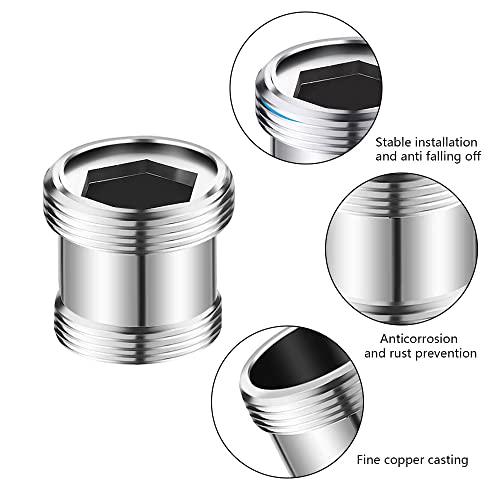 Stable installation and anti falling off

Anticorrosion and rust prevention

Fine copper casting