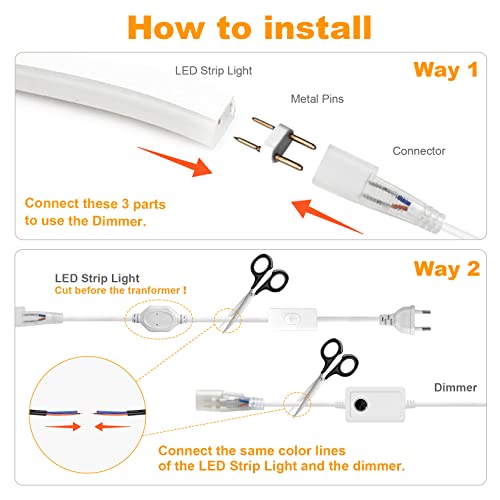 How to install

Way 1

LED Strip Light

Metal Pins

Connector

Connect these 3 parts to use the Dimmer.

Way 2

LED Strip Light
Cut before the tranformer !

Dimmer

Connect the same color lines of the LED Strip Light and the dimmer.