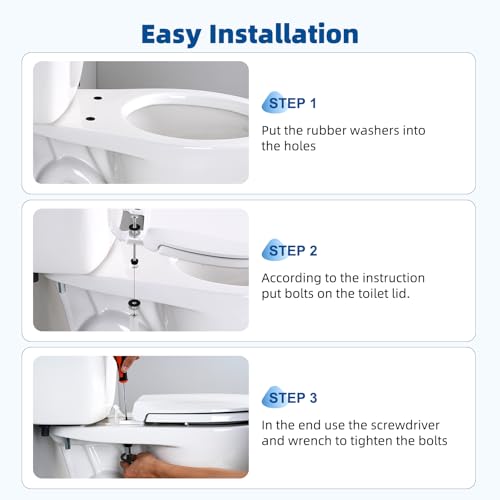 Easy Installation

STEP 1

Put the rubber washers into the holes

STEP 2

According to the instruction put bolts on the toilet lid.

STEP 3

In the end use the screwdriver and wrench to tighten the bolts