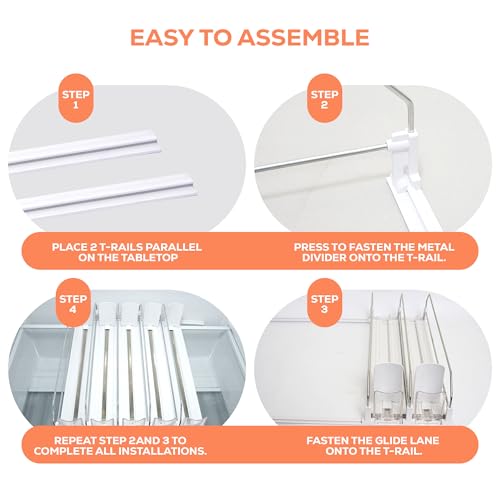 EASY TO ASSEMBLE

STEP 1

PLACE 2 T-RAILS PARALLEL ON THE TABLETOP

STEP 2

PRESS TO FASTEN THE METAL DIVIDER ONTO THE T-RAIL.

STEP 4

REPEAT STEP 2AND 3 TO COMPLETE ALL INSTALLATIONS.

STEP 3

FASTEN THE GLIDE LANE ONTO THE T-RAIL.