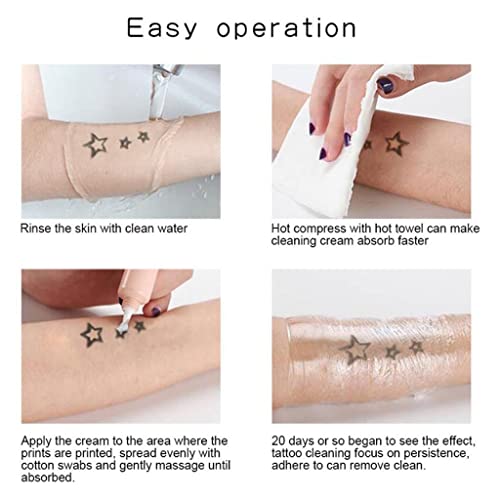 Easy operation

Rinse the skin with clean water

Hot compress with hot towel can make cleaning cream absorb faster

Apply the cream to the area where the prints are printed, spread evenly with cotton swabs and gently massage until absorbed.

20 days or so began to see the effect, tattoo cleaning focus on persistence, adhere to can remove clean.