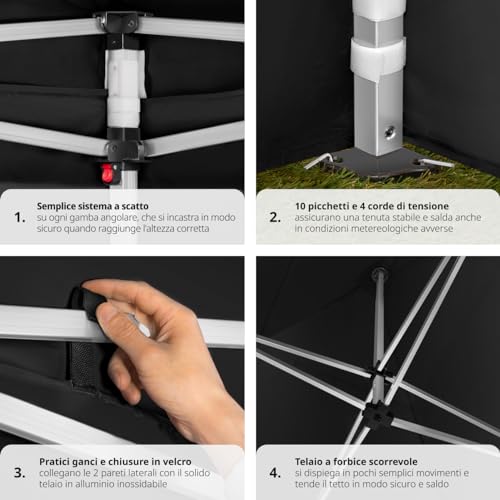 1. Semplice sistema a scatto
su ogni gamba angolare, che si incastra in modo sicuro quando raggiunge l'altezza corretta

2. 10 picchetti e 4 corde di tensione
assicurano una tenuta stabile e salda anche in condizioni metereologiche avverse

3. Pratici ganci e chiusure in velcro
collegano le 2 pareti laterali con il solido telaio in alluminio inossidabile

4. Telaio a forbice scorrevole
si dispiega in pochi semplici movimenti e tende il tetto in modo sicuro e saldo