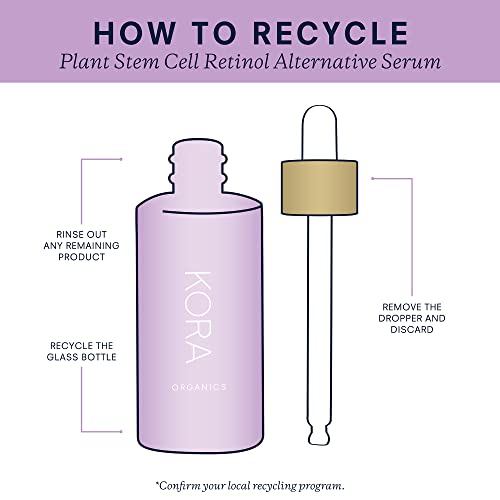 HOW TO RECYCLE
Plant Stem Cell Retinol Alternative Serum

RINSE OUT ANY REMAINING PRODUCT

RECYCLE THE GLASS BOTTLE

KORA

ORGANICS

REMOVE THE DROPPER AND DISCARD

*Confirm your local recycling program.