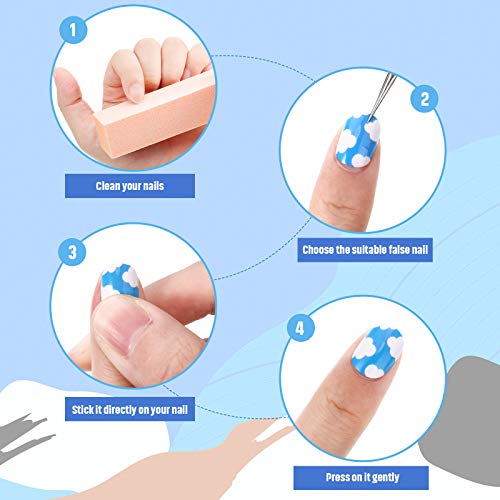 1

Clean your nails

2

Choose the suitable false nail

3

Stick it directly on your nail

4

Press on it gently