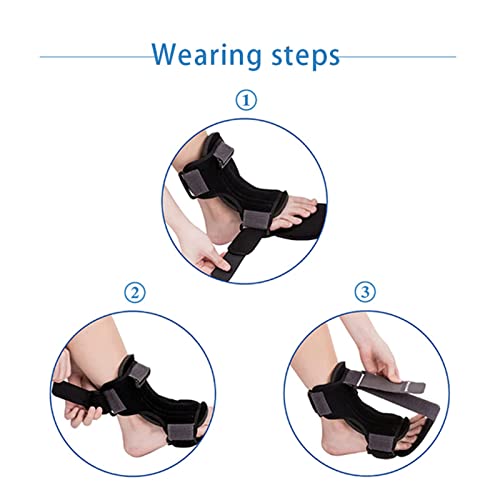 Wearing steps

①

②

③