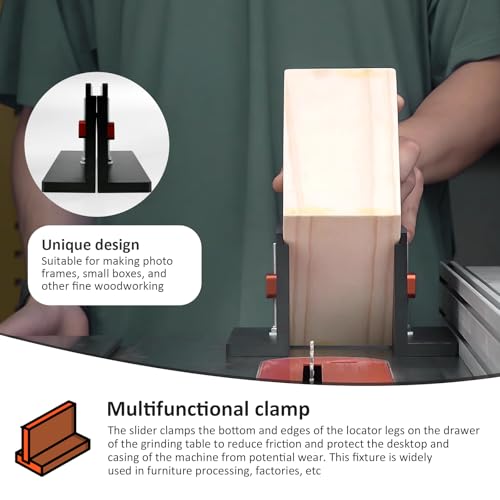 Unique design
Suitable for making photo frames, small boxes, and other fine woodworking

Multifunctional clamp
The slider clamps the bottom and edges of the locator legs on the drawer of the grinding table to reduce friction and protect the desktop and casing of the machine from potential wear. This fixture is widely used in furniture processing, factories, etc