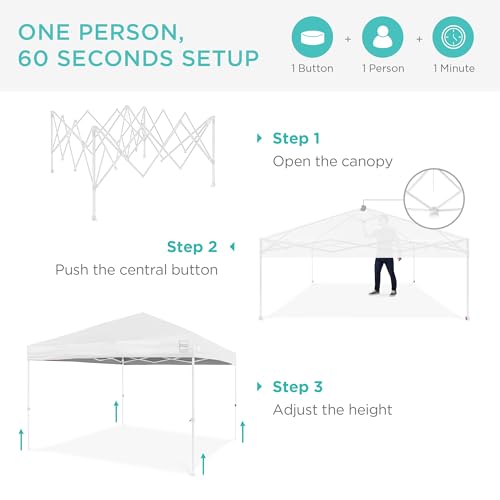 ONE PERSON, 60 SECONDS SETUP

1 Button + 1 Person + 1 Minute

Step 1
Open the canopy

Step 2
Push the central button

Step 3
Adjust the height