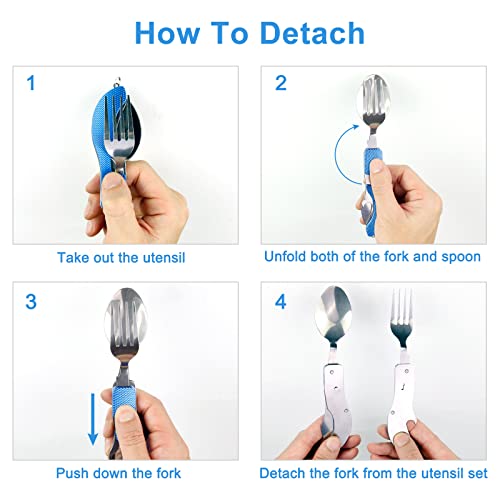 How To Detach

1

Take out the utensil

2

Unfold both of the fork and spoon

3

Push down the fork

4

Detach the fork from the utensil set